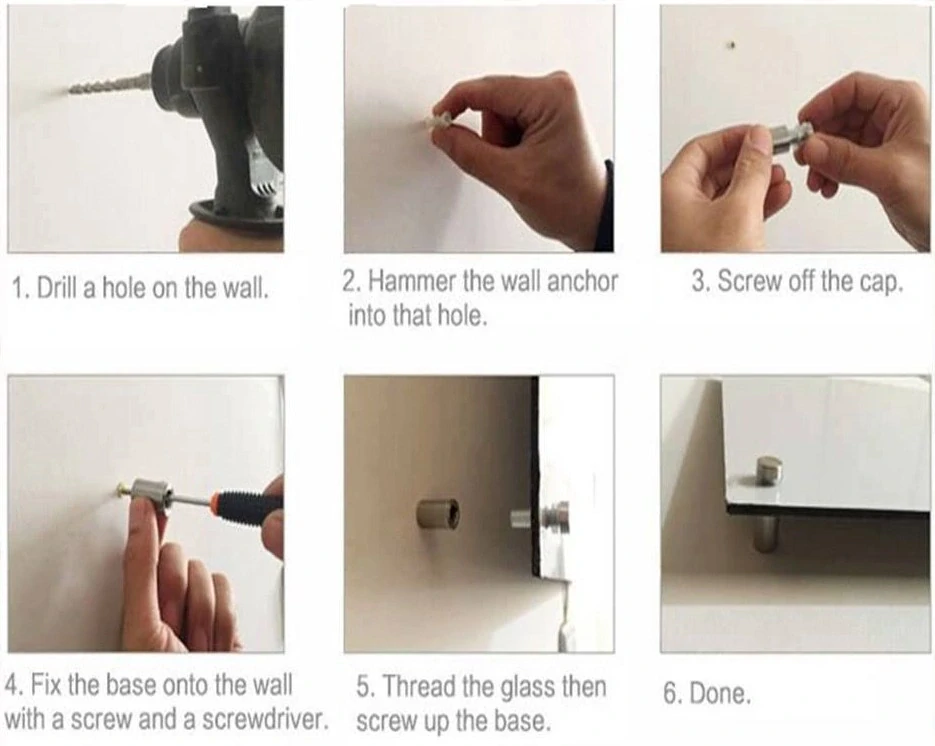 1. Drill a hole on the wall.

2. Hammer the wall anchor into that hole.

3. Screw off the cap.

4. Fix the base onto the wall with a screw and a screwdriver.

5. Thread the glass then screw up the base.

6. Done.