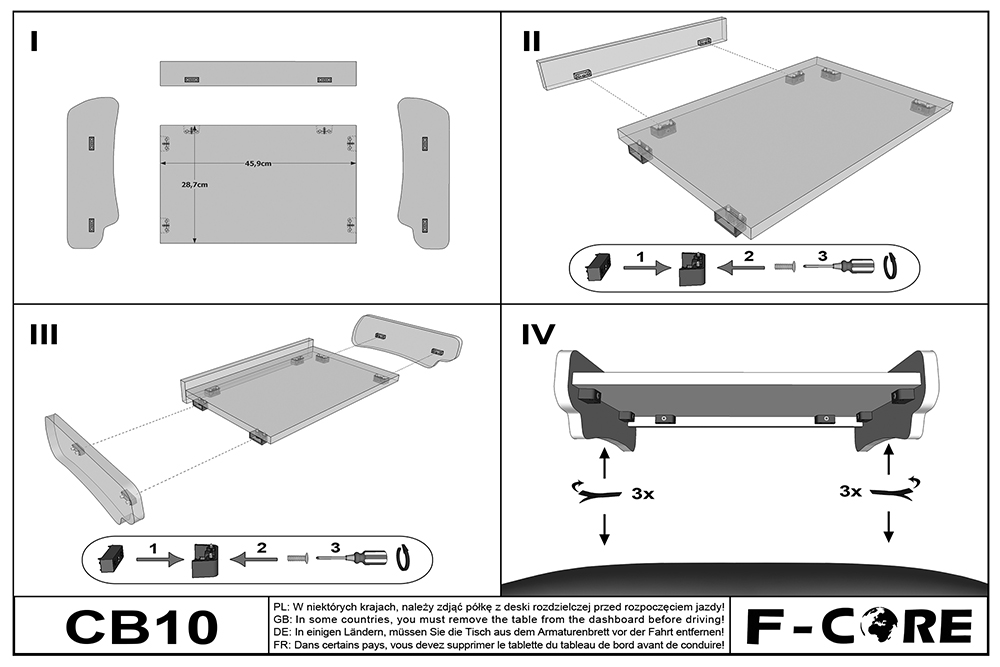 I

45,9cm

28,7cm

II

1 2 3

III

1 2 3

IV

3x

3x

CB10

PL: W niektórych krajach, należy zdjąć półkę z deski rozdzielczej przed rozpoczęciem jazdy!
GB: In some countries, you must remove the table from the dashboard before driving!
DE: In einigen Ländern, müssen Sie die Tisch aus dem Armaturenbrett vor der Fahrt entfernen!
FR: Dans certains pays, vous devez supprimer le tablette du tableau de bord avant de conduire!

F-CORE