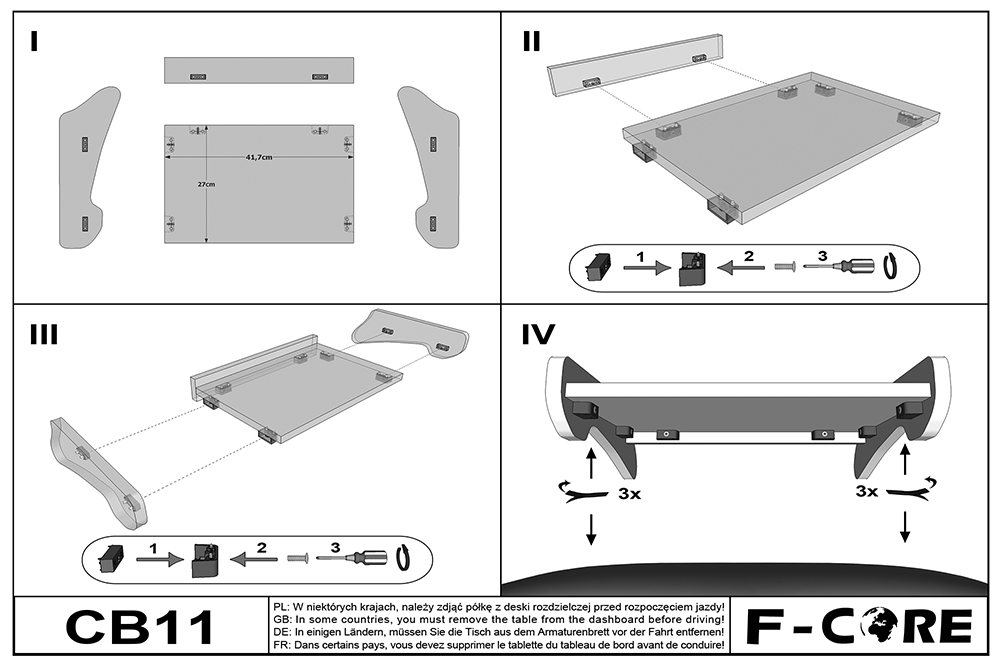 I

41,7cm

27cm

II

1
2
3

III

1
2
3

IV

3x

3x

CB11

PL: W niektórych krajach, należy zdjąć półkę z deski rozdzielczej przed rozpoczęciem jazdy!
GB: In some countries, you must remove the table from the dashboard before driving!
DE: In einigen Ländern, müssen Sie die Tisch aus dem Armaturenbrett vor der Fahrt entfernen!
FR: Dans certains pays, vous devez supprimer le tablette du tableau de bord avant de conduire!

F-CORE