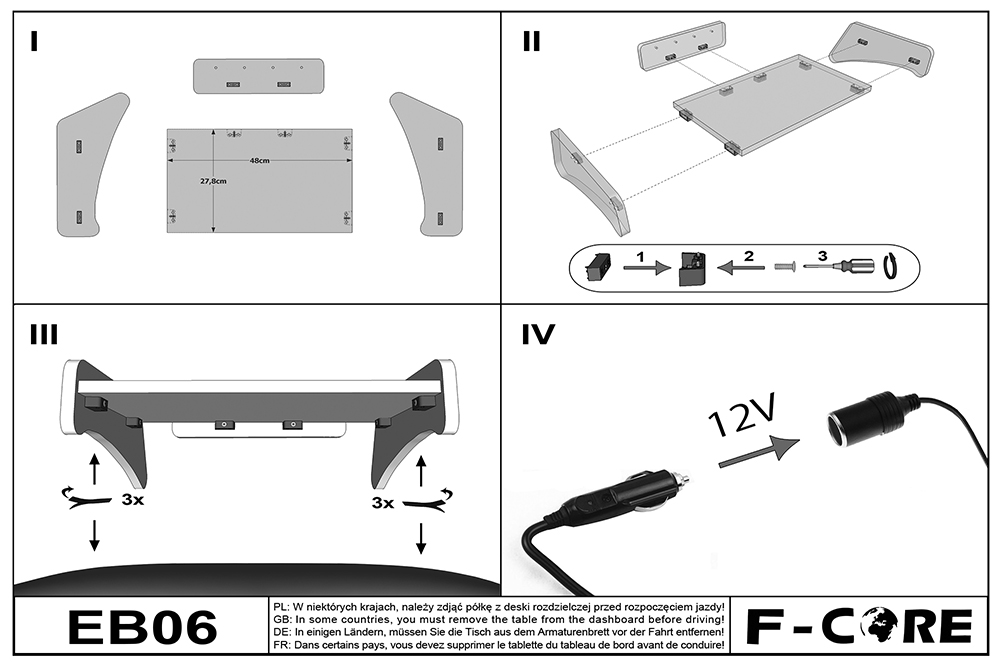 I

48cm

27,8cm

II

1

2

3

III

3x

3x

IV

12V

EB06

PL: W niektórych krajach, należy zdjąć półkę z deski rozdzielczej przed rozpoczęciem jazdy!
GB: In some countries, you must remove the table from the dashboard before driving!
DE: In einigen Ländern, müssen Sie die Tisch aus dem Armaturenbrett vor der Fahrt entfernen!
FR: Dans certains pays, vous devez supprimer le tablette du tableau de bord avant de conduire!

F-CORE